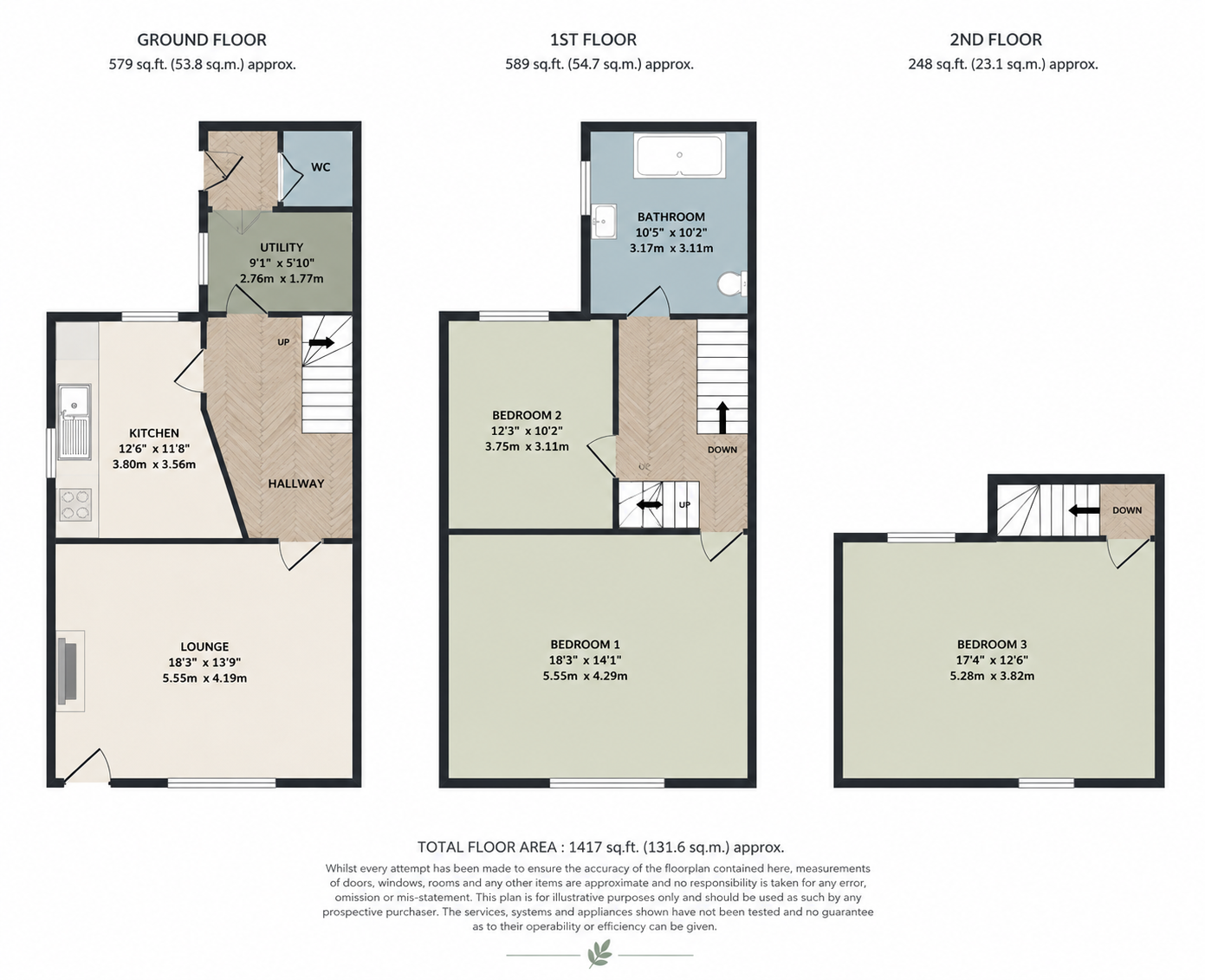 GROUND FLOOR
579 sq.ft. (53.8 sq.m.) approx.

1ST FLOOR
589 sq.ft. (54.7 sq.m.) approx.

2ND FLOOR
248 sq.ft. (23.1 sq.m.) approx.

WC

UTILITY
9'1" x 5'10"
2.76m x 1.77m

UP

KITCHEN
12'6" x 11'8"
3.80m x 3.56m

HALLWAY

LOUNGE
18'3" x 13'9"
5.55m x 4.19m

BATHROOM
10'5" x 10'2"
3.17m x 3.11m

BEDROOM 2
12'3" x 10'2"
3.75m x 3.11m

DOWN

UP

BEDROOM 1
18'3" x 14'1"
5.55m x 4.29m

DOWN

BEDROOM 3
17'4" x 12'6"
5.28m x 3.82m

TOTAL FLOOR AREA : 1417 sq.ft. (131.6 sq.m.) approx.
Whilst every attempt has been made to ensure the accuracy of the floorplan contained here, measurements of doors, windows, rooms and any other items are approximate and no responsibility is taken for any error, omission or mis-statement. This plan is for illustrative purposes only and should be used as such by any prospective purchaser. The services, systems and appliances shown have not been tested and no guarantee as to their operability or efficiency can be given.